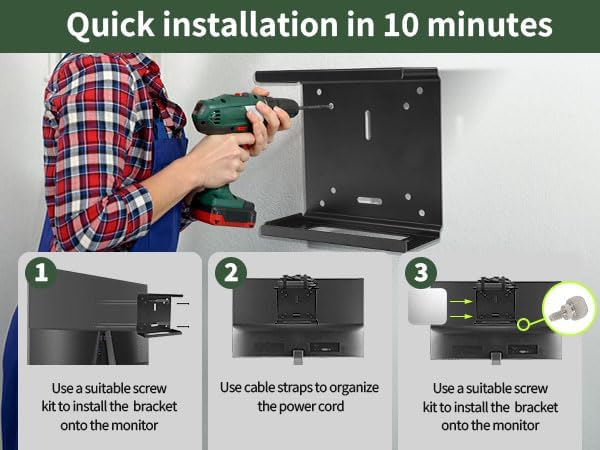 Quick installation in 10 minutes

1

Use a suitable screw kit to install the bracket onto the monitor

2

Use cable straps to organize the power cord

3

Use a suitable screw kit to install the bracket onto the monitor