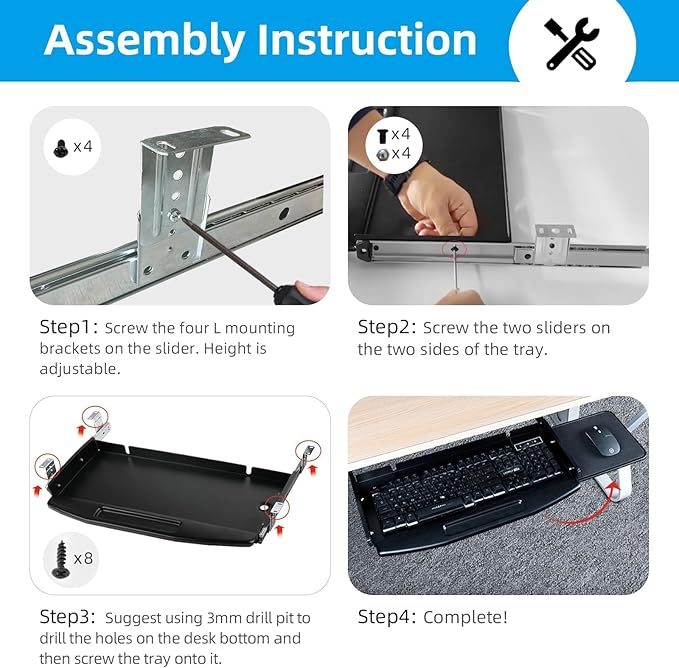 Assembly Instruction

x4

Step1: Screw the four L mounting brackets on the slider. Height is adjustable.

x4
x4

Step2: Screw the two sliders on the two sides of the tray.

x8

Step3: Suggest using 3mm drill pit to drill the holes on the desk bottom and then screw the tray onto it.

Step4: Complete!