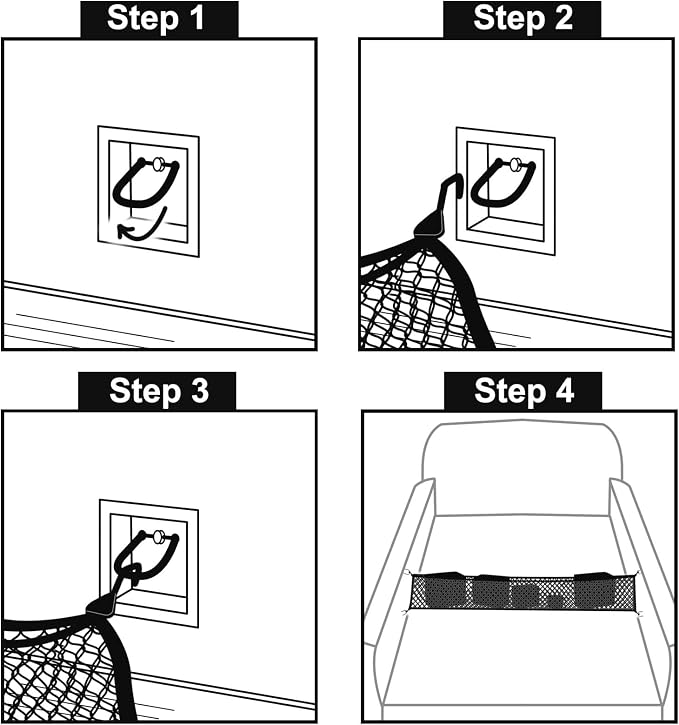 Step 1

Step 2

Step 3

Step 4