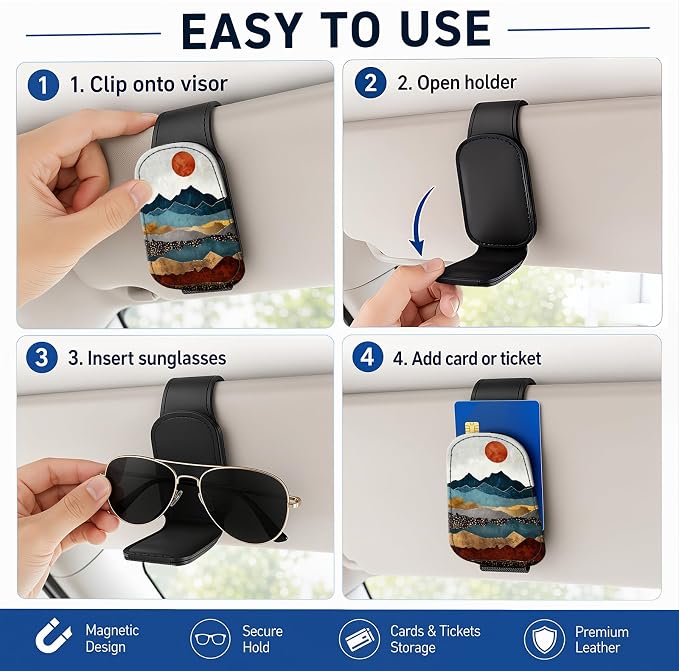 EASY TO USE

1 1. Clip onto visor

2 2. Open holder

3 3. Insert sunglasses

4 4. Add card or ticket

Magnetic Design

Secure Hold

Cards & Tickets Storage

Premium Leather