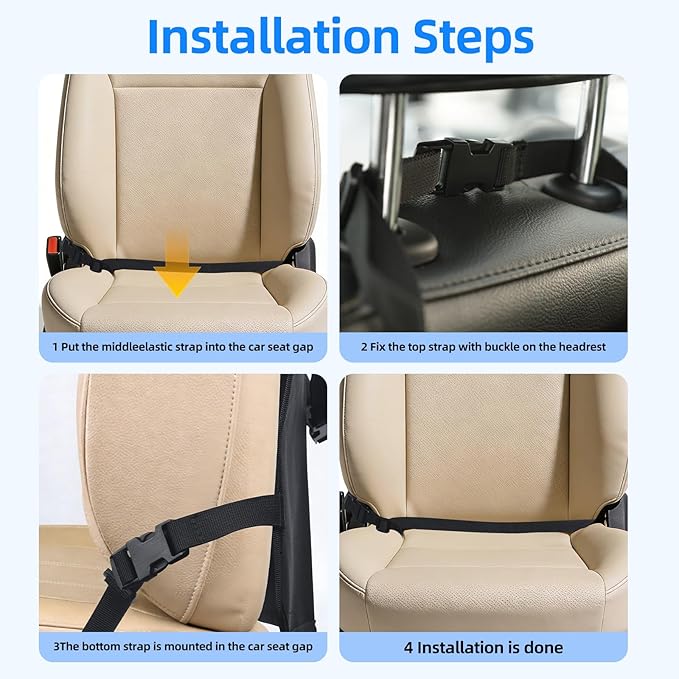 Installation Steps

1 Put the middleelastic strap into the car seat gap

2 Fix the top strap with buckle on the headrest

3The bottom strap is mounted in the car seat gap

4 Installation is done