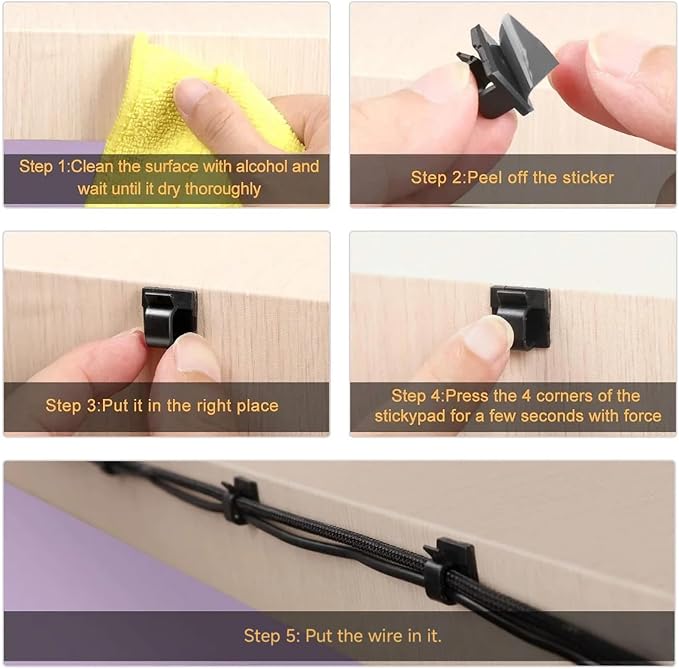 Step 1:Clean the surface with alcohol and wait until it dry thoroughly

Step 2:Peel off the sticker

Step 3:Put it in the right place

Step 4:Press the 4 corners of the stickypad for a few seconds with force

Step 5: Put the wire in it.