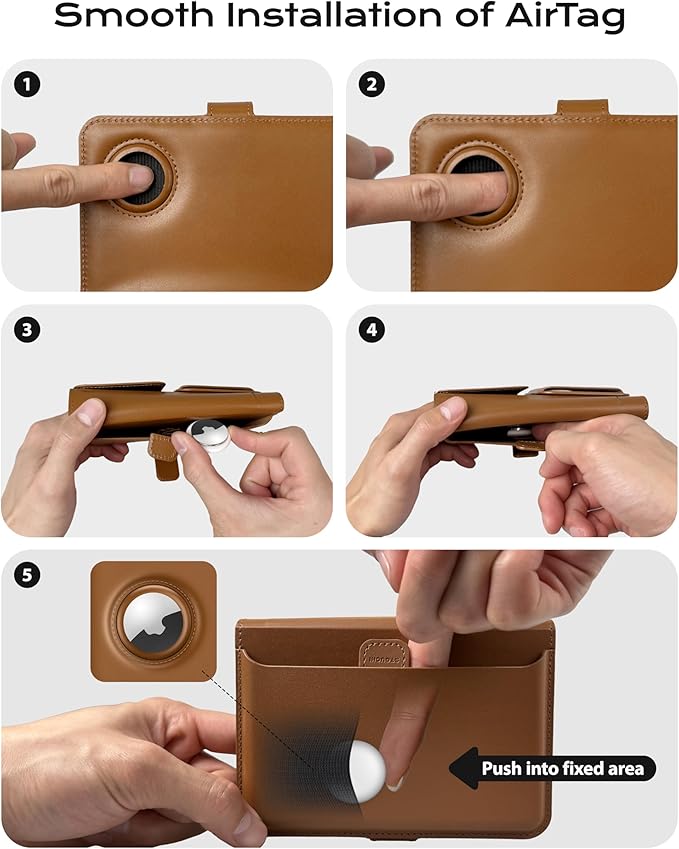 Smooth Installation of AirTag

1

2

3

4

5

Push into fixed area