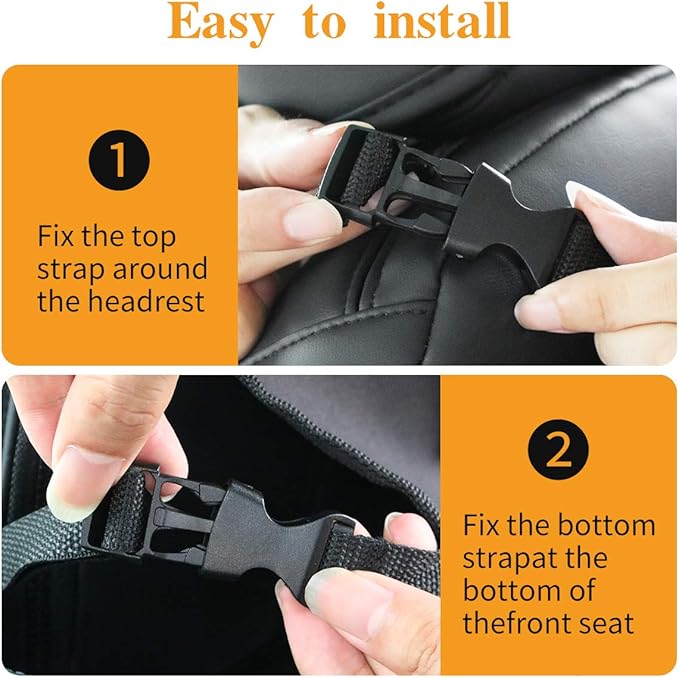 Easy to install

1

Fix the top strap around the headrest

2

Fix the bottom strapat the bottom of thefront seat