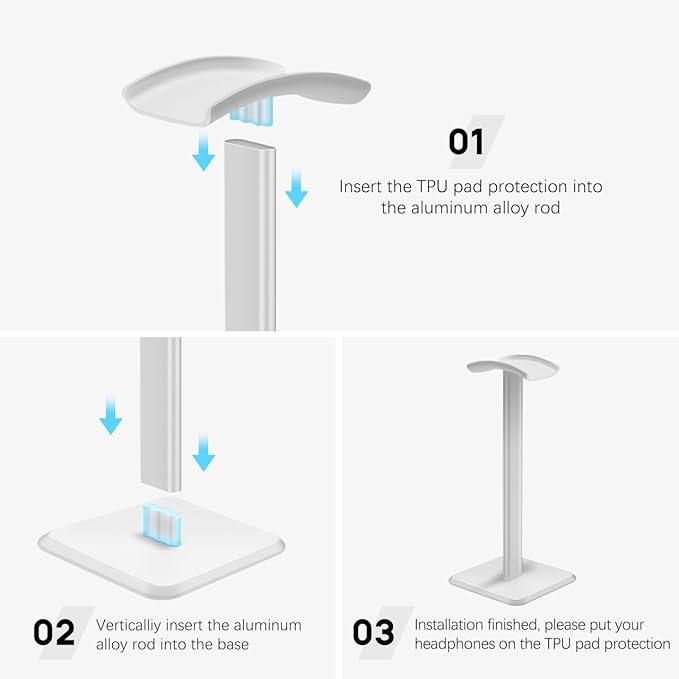 01

Insert the TPU pad protection into the aluminum alloy rod

02 Verticalliy insert the aluminum alloy rod into the base

03 Installation finished, please put your headphones on the TPU pad protection