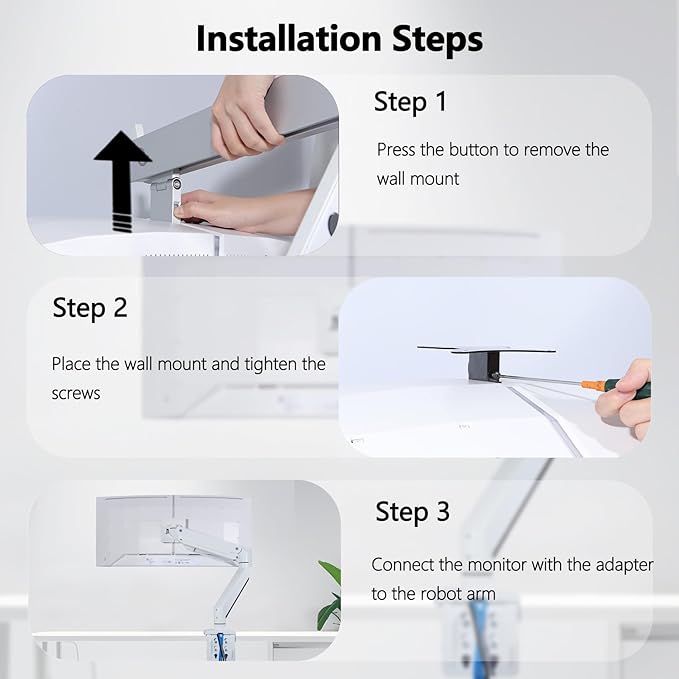 Installation Steps

Step 1

Press the button to remove the wall mount

Step 2

Place the wall mount and tighten the screws

Step 3

Connect the monitor with the adapter to the robot arm