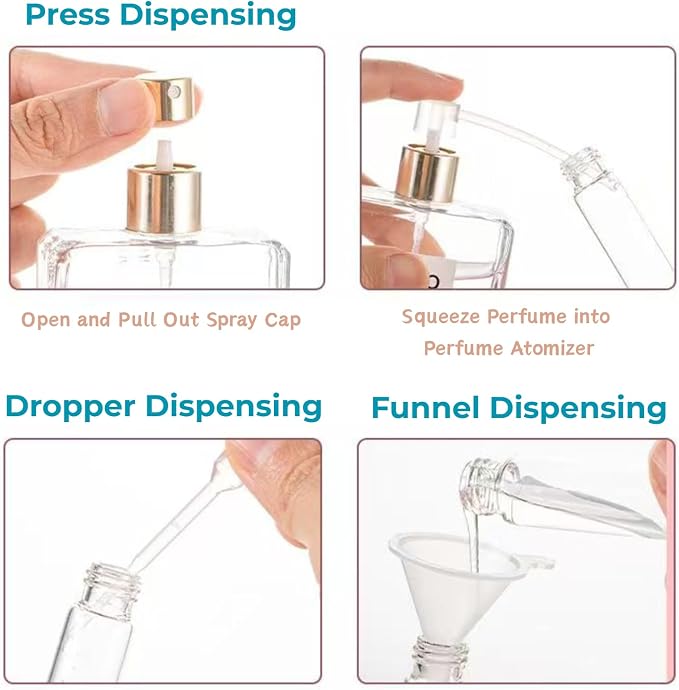 Press Dispensing

Open and Pull Out Spray Cap

Squeeze Perfume into Perfume Atomizer

Dropper Dispensing

Funnel Dispensing