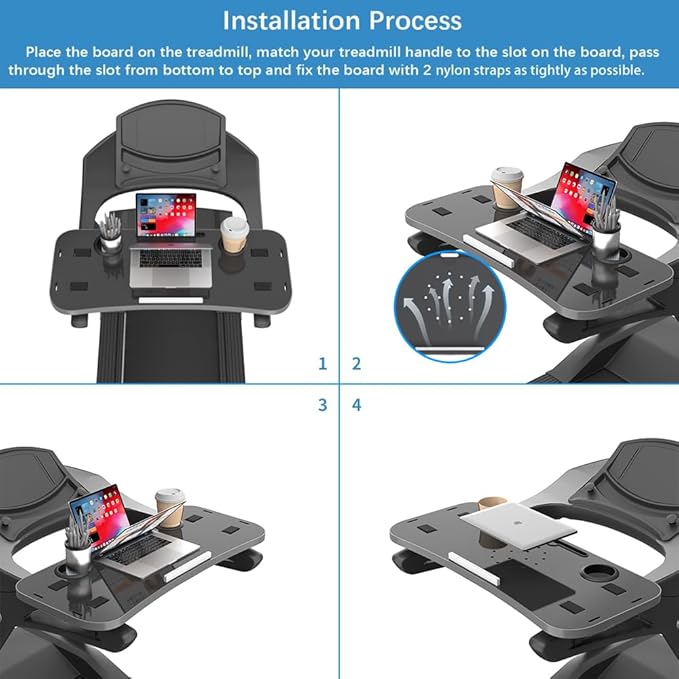 Installation Process

Place the board on the treadmill, match your treadmill handle to the slot on the board, pass through the slot from bottom to top and fix the board with 2 nylon straps as tightly as possible.

1 2

3 4