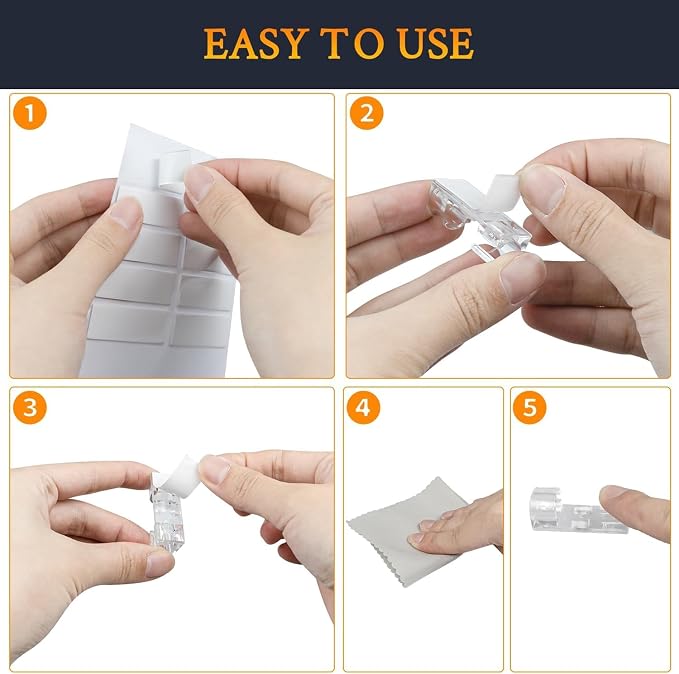 EASY TO USE

1

2

3

4

5