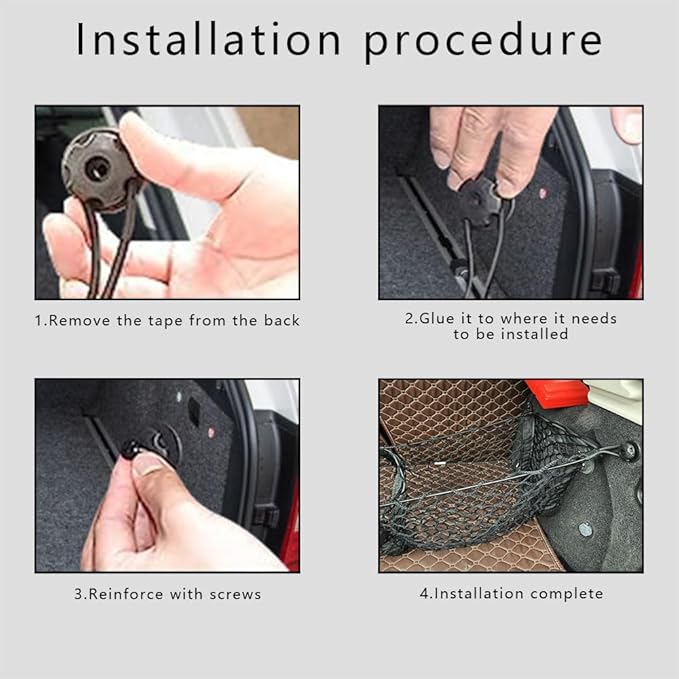 Installation procedure

1.Remove the tape from the back

2.Glue it to where it needs to be installed

3.Reinforce with screws

4.Installation complete