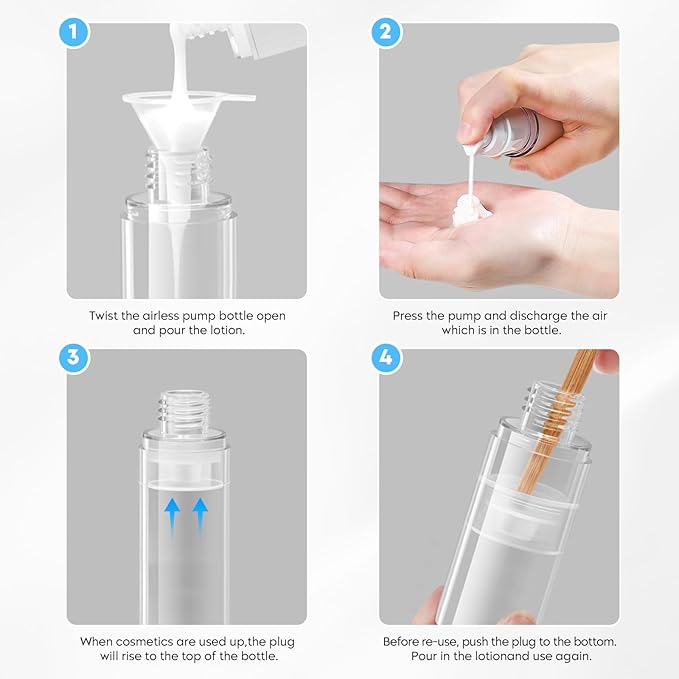 1

Twist the airless pump bottle open and pour the lotion.

2

Press the pump and discharge the air which is in the bottle.

3

When cosmetics are used up,the plug will rise to the top of the bottle.

4

Before re-use, push the plug to the bottom. Pour in the lotionand use again.