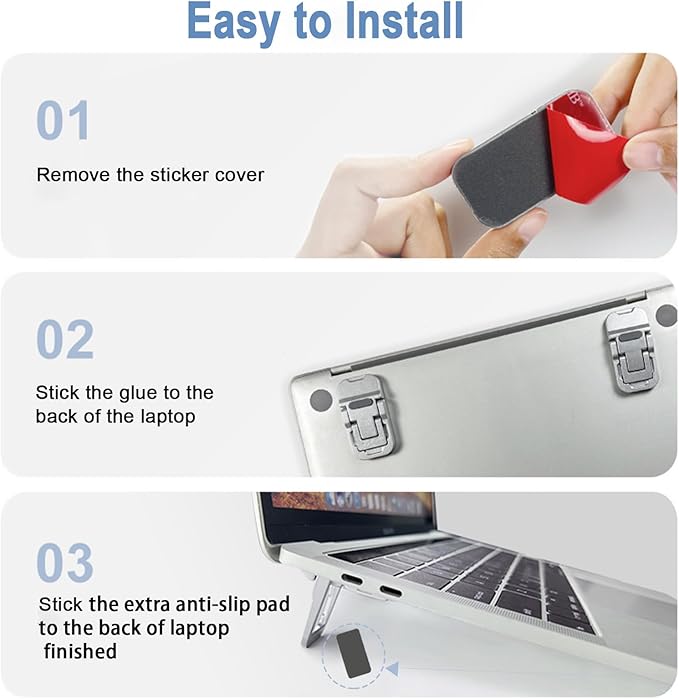 Easy to Install

01

Remove the sticker cover

02

Stick the glue to the back of the laptop

03

Stick the extra anti-slip pad to the back of laptop finished