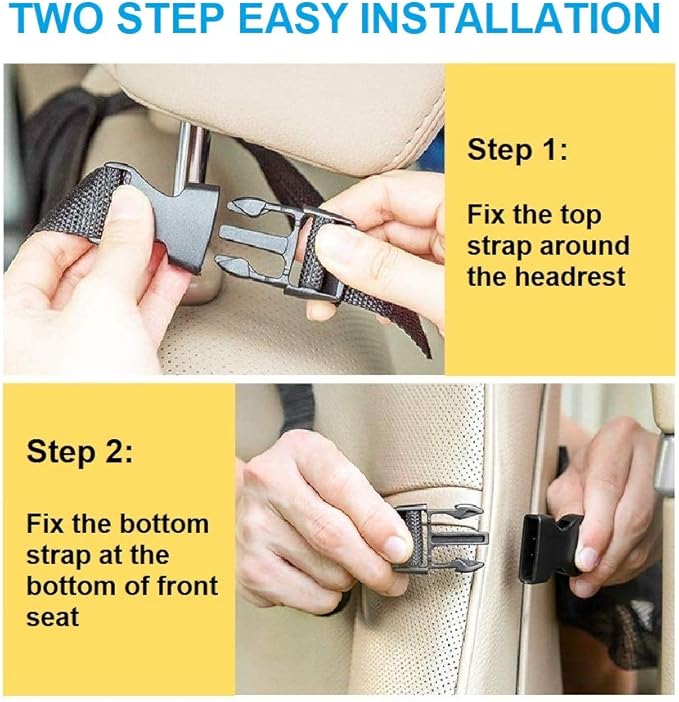 TWO STEP EASY INSTALLATION

Step 1:

Fix the top strap around the headrest

Step 2:

Fix the bottom strap at the bottom of front seat