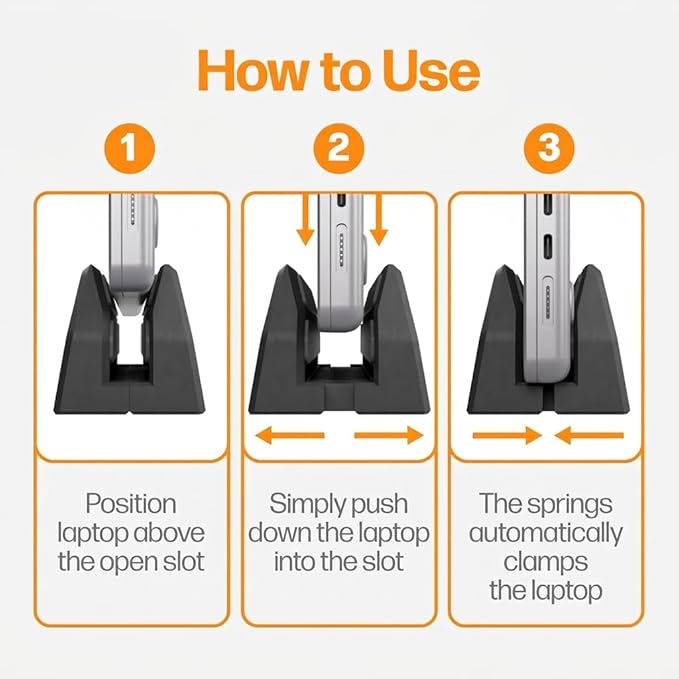 How to Use

1

Position laptop above the open slot

2

Simply push down the laptop into the slot

3

The springs automatically clamps the laptop