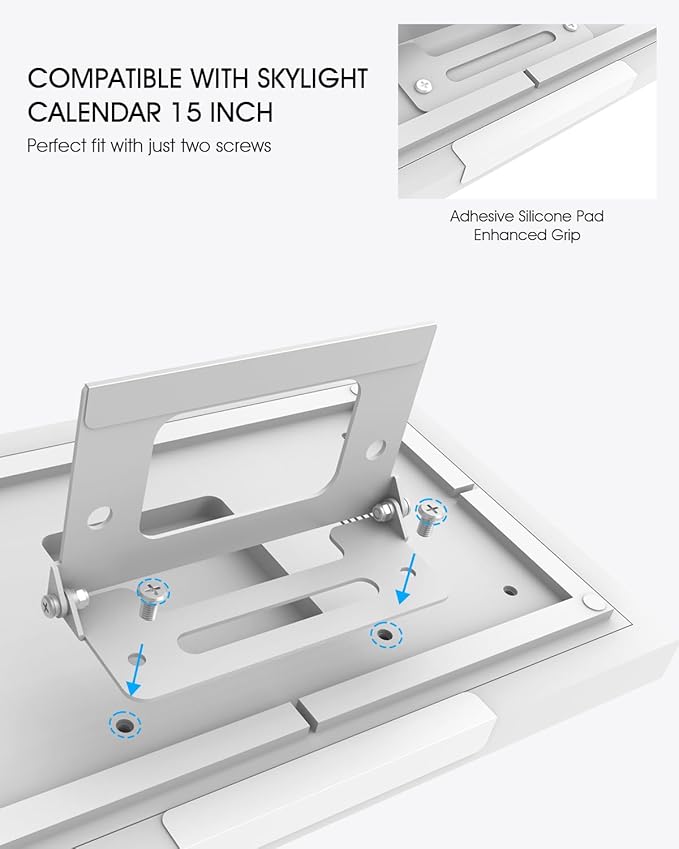 COMPATIBLE WITH SKYLIGHT CALENDAR 15 INCH
Perfect fit with just two screws

Adhesive Silicone Pad
Enhanced Grip