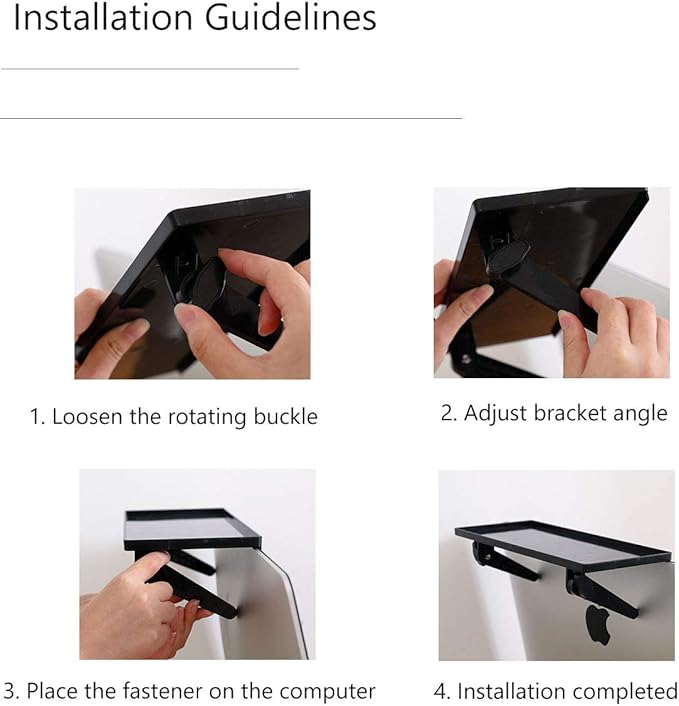 Installation Guidelines

1. Loosen the rotating buckle

2. Adjust bracket angle

3. Place the fastener on the computer

4. Installation completed