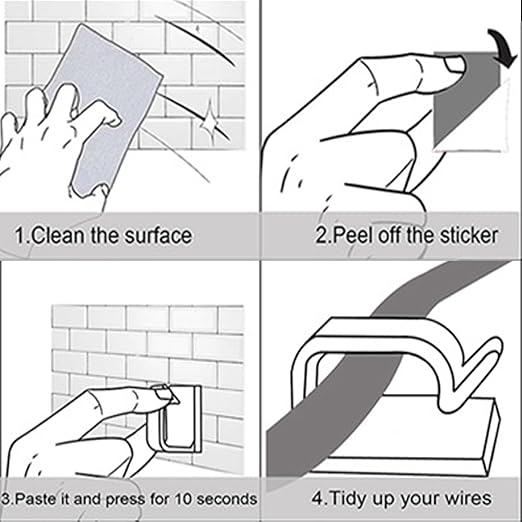 1.Clean the surface

2.Peel off the sticker

3.Paste it and press for 10 seconds

4.Tidy up your wires