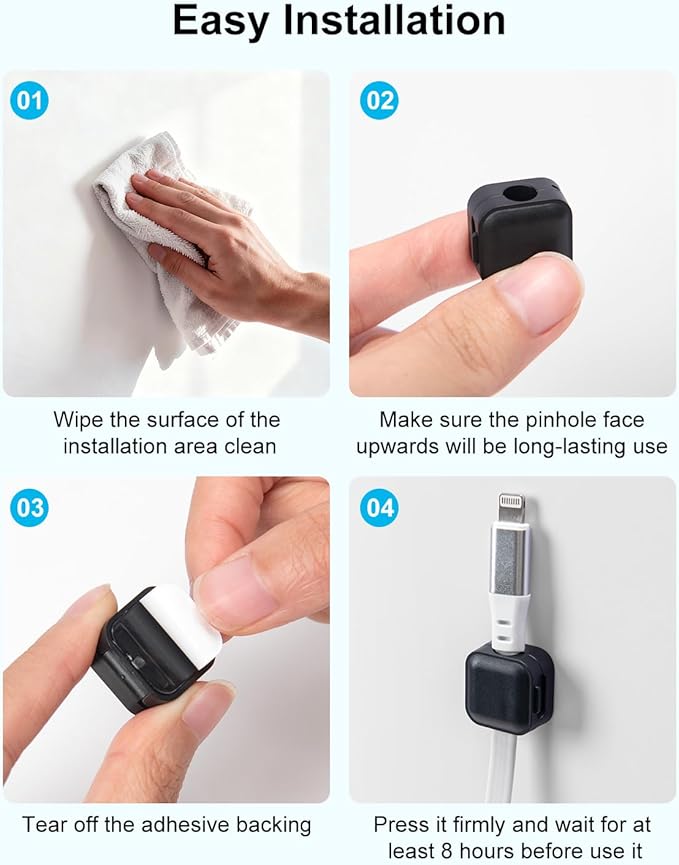 Easy Installation

01

Wipe the surface of the installation area clean

02

Make sure the pinhole face upwards will be long-lasting use

03

Tear off the adhesive backing

04

Press it firmly and wait for at least 8 hours before use it