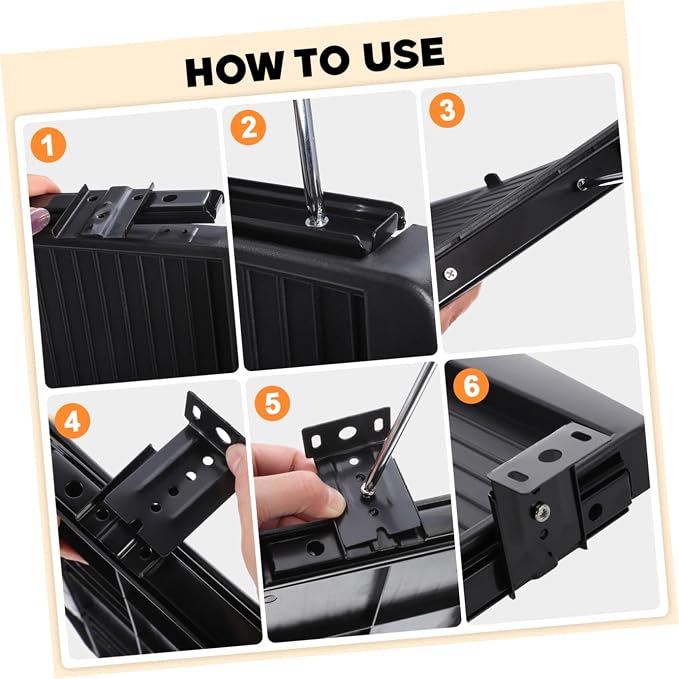 HOW TO USE

1

2

3

4

5

6