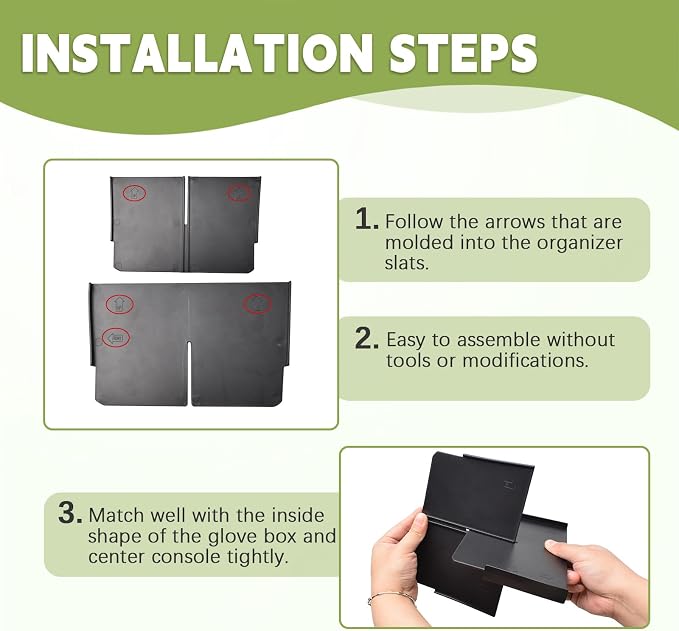 INSTALLATION STEPS

1. Follow the arrows that are molded into the organizer slats.

2. Easy to assemble without tools or modifications.

3. Match well with the inside shape of the glove box and center console tightly.