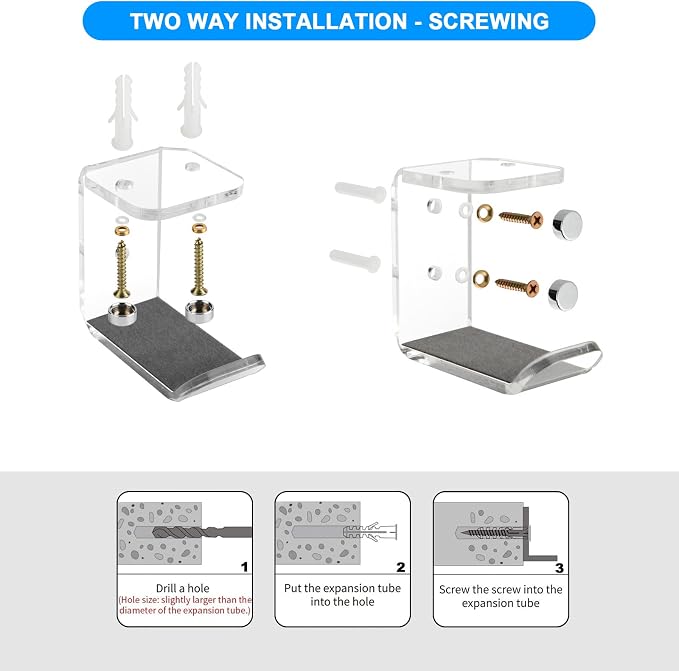 TWO WAY INSTALLATION - SCREWING

1

Drill a hole
(Hole size: slightly larger than the diameter of the expansion tube.)

2

Put the expansion tube into the hole

3

Screw the screw into the expansion tube