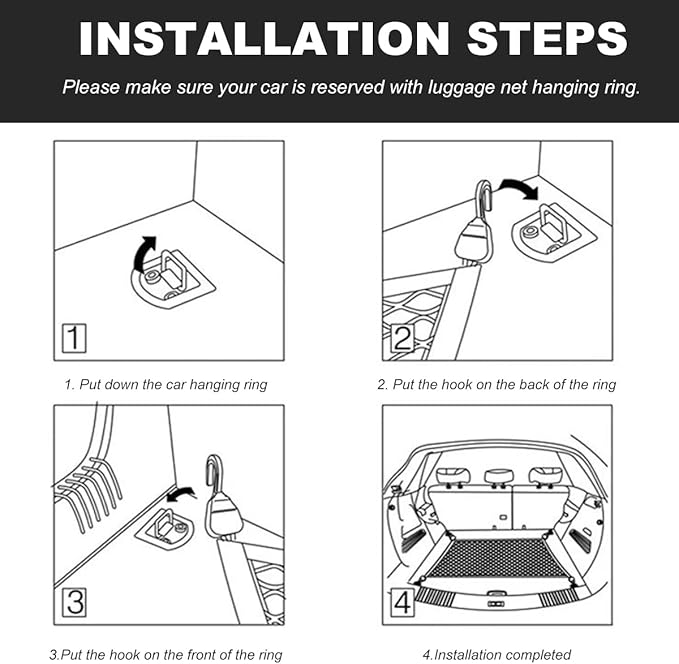 INSTALLATION STEPS

Please make sure your car is reserved with luggage net hanging ring.

1

1. Put down the car hanging ring

2

2. Put the hook on the back of the ring

3

3.Put the hook on the front of the ring

4

4.Installation completed