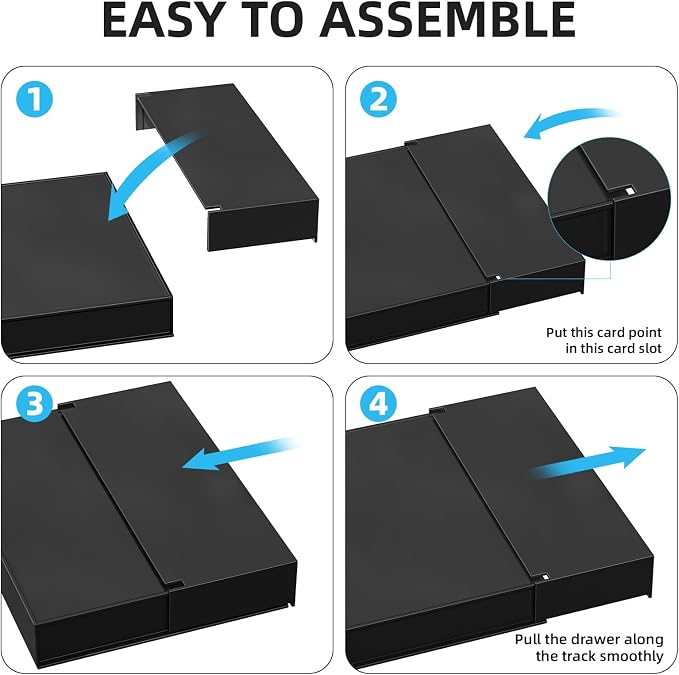 EASY TO ASSEMBLE

1

2

Put this card point in this card slot

3

4

Pull the drawer along the track smoothly