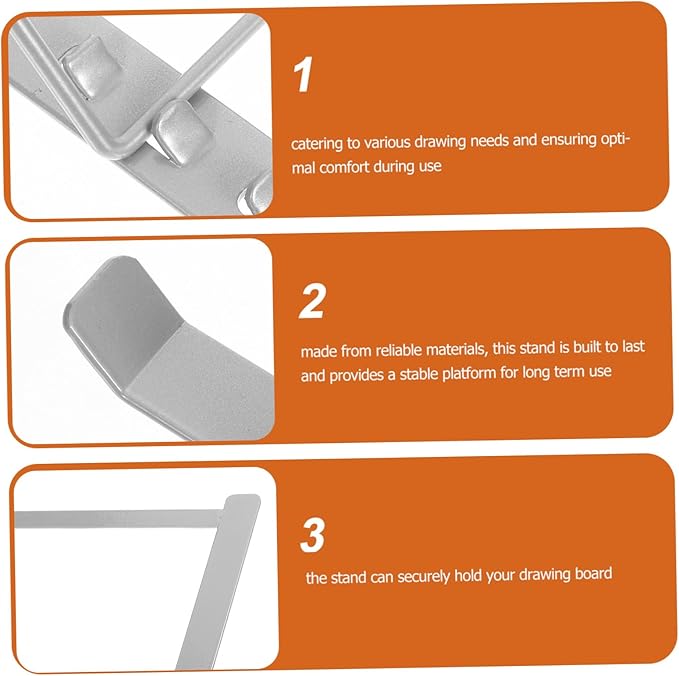 1

catering to various drawing needs and ensuring optimal comfort during use

2

made from reliable materials, this stand is built to last and provides a stable platform for long term use

3

the stand can securely hold your drawing board