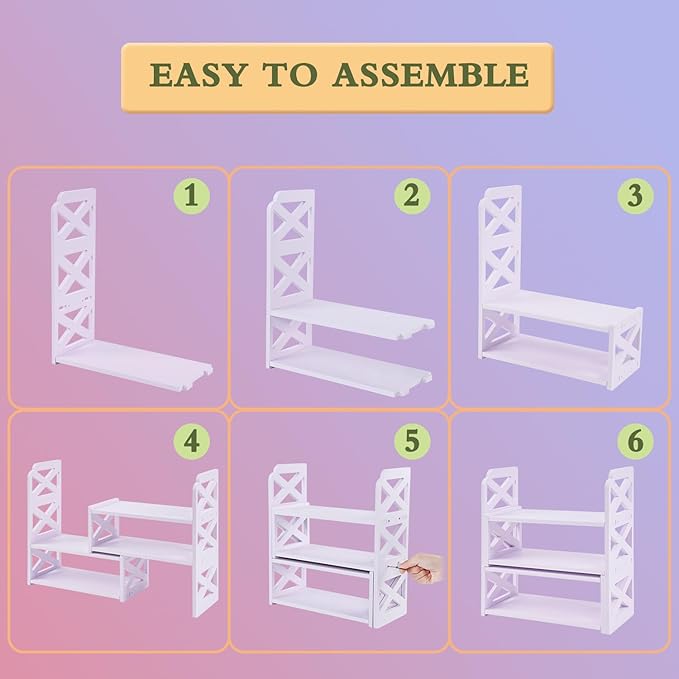 EASY TO ASSEMBLE

1

2

3

4

5

6