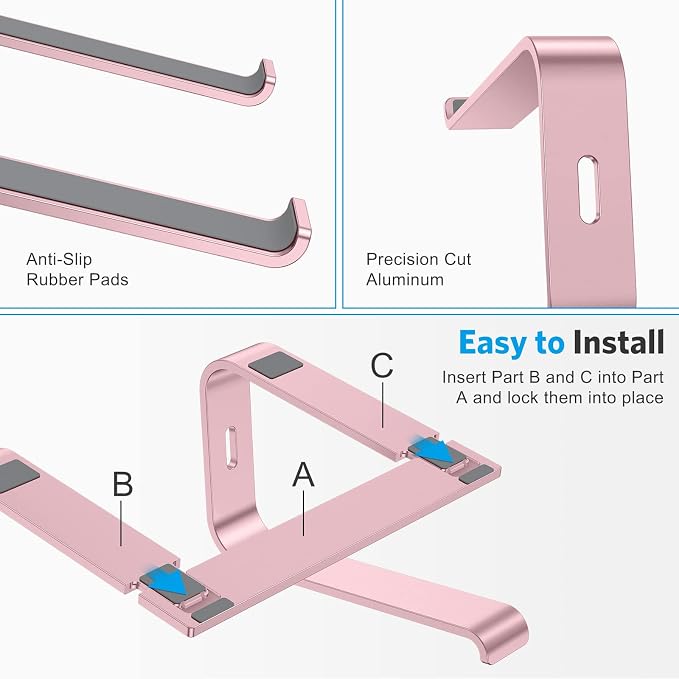 Anti-Slip
Rubber Pads

Precision Cut
Aluminum

Easy to Install

Insert Part B and C into Part A and lock them into place

C

B

A