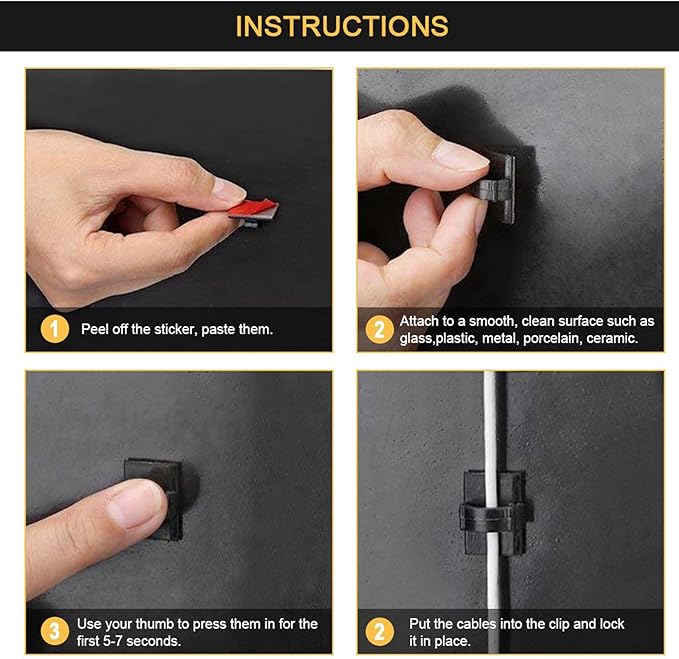 INSTRUCTIONS

1 Peel off the sticker, paste them.

2 Attach to a smooth, clean surface such as glass,plastic, metal, porcelain, ceramic.

3 Use your thumb to press them in for the first 5-7 seconds.

2 Put the cables into the clip and lock it in place.