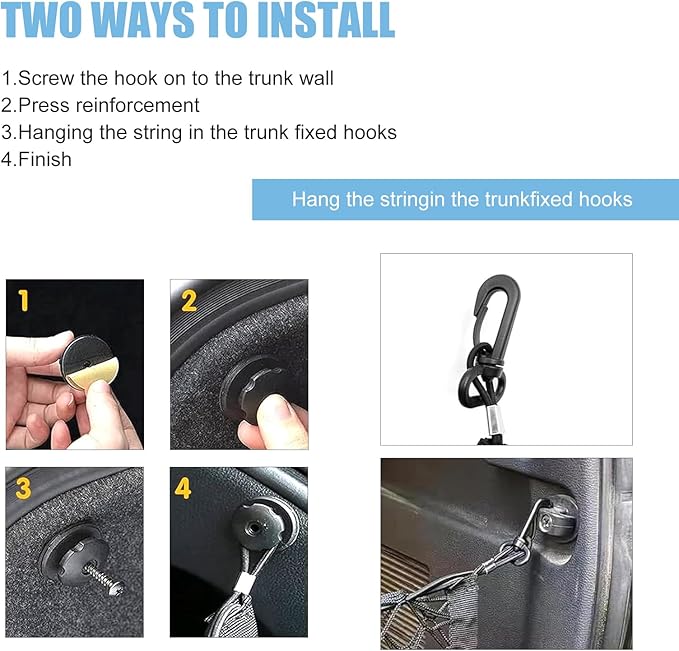 TWO WAYS TO INSTALL

1.Screw the hook on to the trunk wall
2.Press reinforcement
3.Hanging the string in the trunk fixed hooks
4.Finish

Hang the stringin the trunkfixed hooks

1

2

3

4