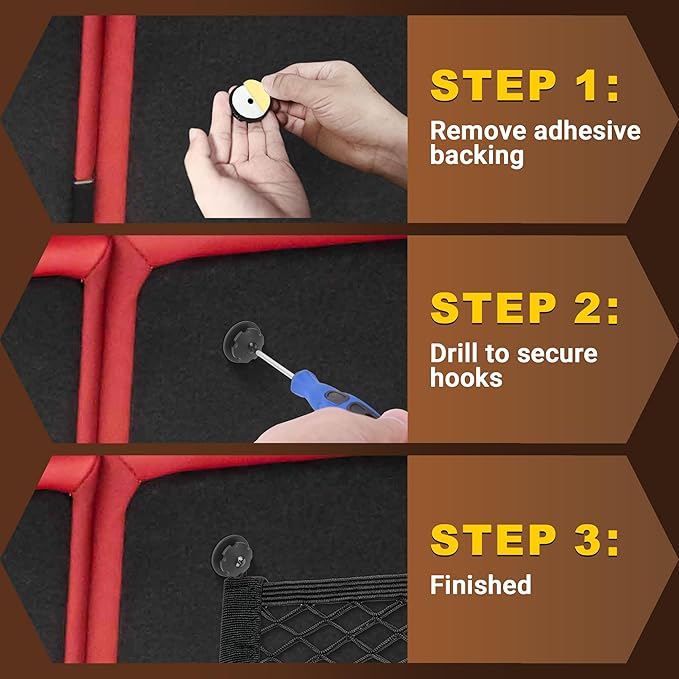 STEP 1:
Remove adhesive backing

STEP 2:
Drill to secure hooks

STEP 3:
Finished