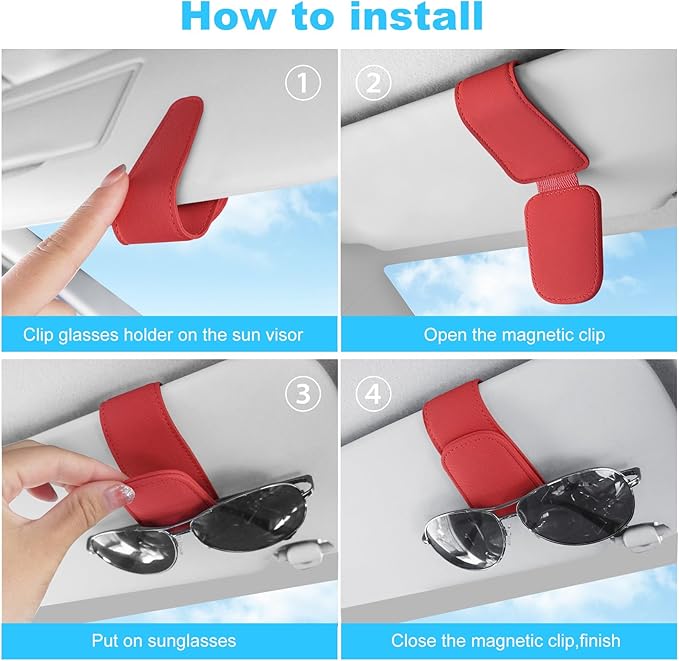 How to install

1

Clip glasses holder on the sun visor

2

Open the magnetic clip

3

Put on sunglasses

4

Close the magnetic clip,finish