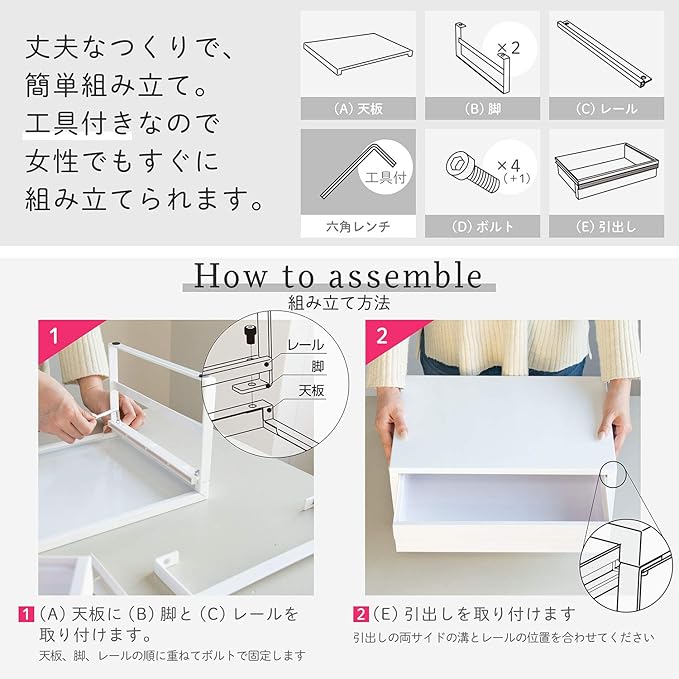 丈夫なつくりで、
簡単組み立て。
工具付きなので
女性でもすぐに
組み立てられます。

(A) 天板

×2
(B) 脚

(C) レール

工具付
六角レンチ

×4
(+1)
(D) ボルト

(E) 引出し

How to assemble
組み立て方法

1

レール
脚
天板

2

1 (A) 天板に (B) 脚と (C) レールを取り付けます。
天板、脚、レールの順に重ねてボルトで固定します

2 (E) 引出しを取り付けます
引出しの両サイドの溝とレールの位置を合わせてください