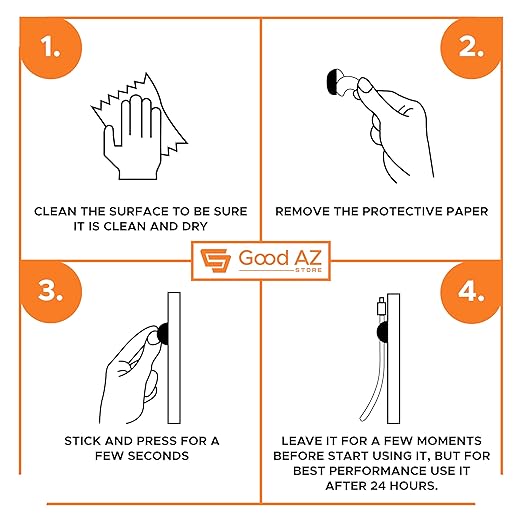 1.

CLEAN THE SURFACE TO BE SURE IT IS CLEAN AND DRY

2.

REMOVE THE PROTECTIVE PAPER

Good AZ
STORE

3.

STICK AND PRESS FOR A FEW SECONDS

4.

LEAVE IT FOR A FEW MOMENTS BEFORE START USING IT, BUT FOR BEST PERFORMANCE USE IT AFTER 24 HOURS.