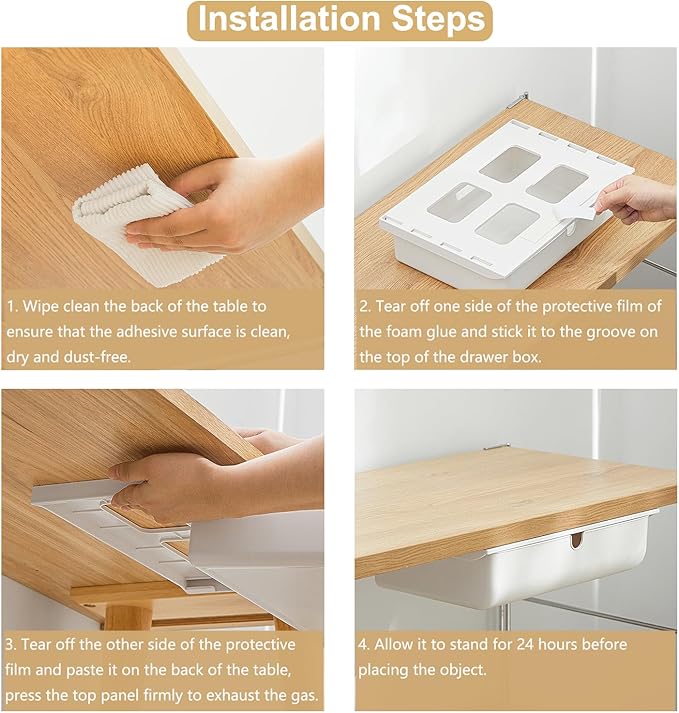 Installation Steps

1. Wipe clean the back of the table to ensure that the adhesive surface is clean, dry and dust-free.

2. Tear off one side of the protective film of the foam glue and stick it to the groove on the top of the drawer box.

3. Tear off the other side of the protective film and paste it on the back of the table, press the top panel firmly to exhaust the gas.

4. Allow it to stand for 24 hours before placing the object.