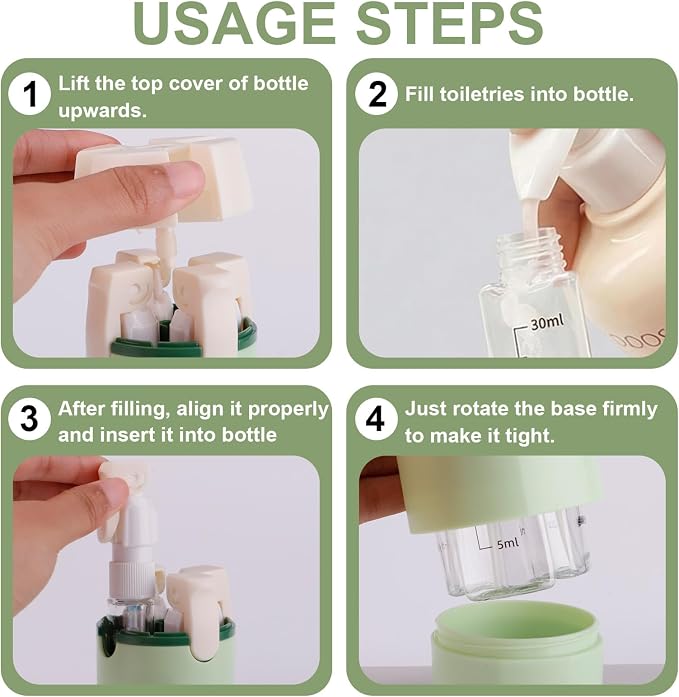 USAGE STEPS

1 Lift the top cover of bottle upwards.

2 Fill toiletries into bottle.

30ml

3 After filling, align it properly and insert it into bottle

4 Just rotate the base firmly to make it tight.

5ml