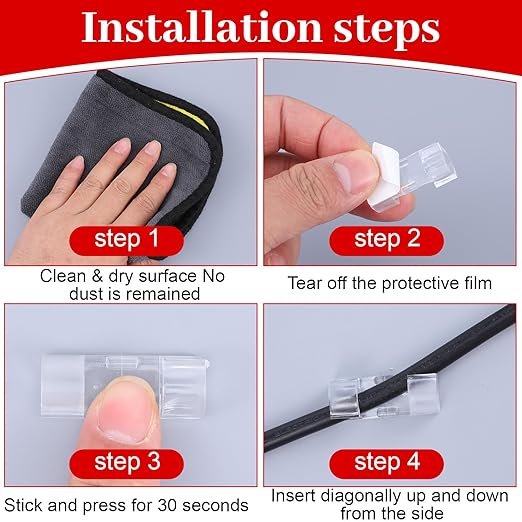 Installation steps

step 1

Clean & dry surface No dust is remained

step 2

Tear off the protective film

step 3

Stick and press for 30 seconds

step 4

Insert diagonally up and down from the side