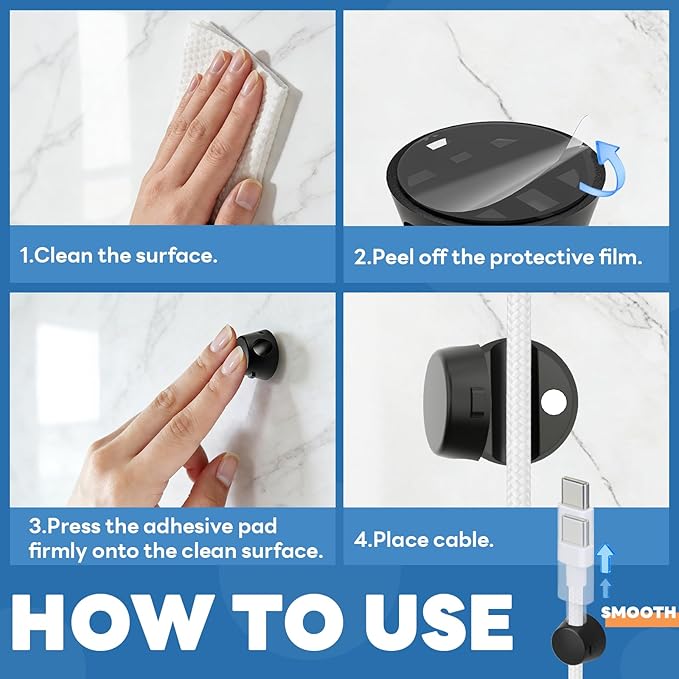 1.Clean the surface.

2.Peel off the protective film.

3.Press the adhesive pad firmly onto the clean surface.

4.Place cable.

HOW TO USE

SMOOTH