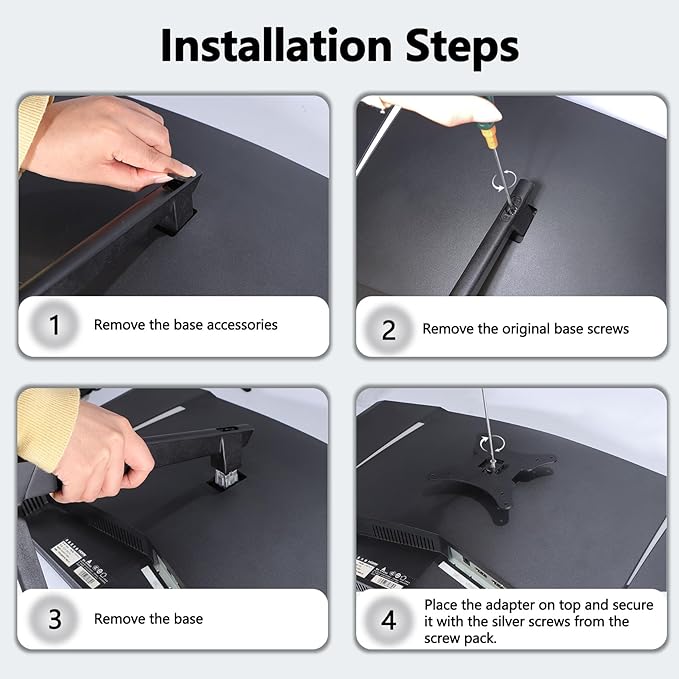 Installation Steps

1 Remove the base accessories

2 Remove the original base screws

3 Remove the base

4 Place the adapter on top and secure it with the silver screws from the screw pack.