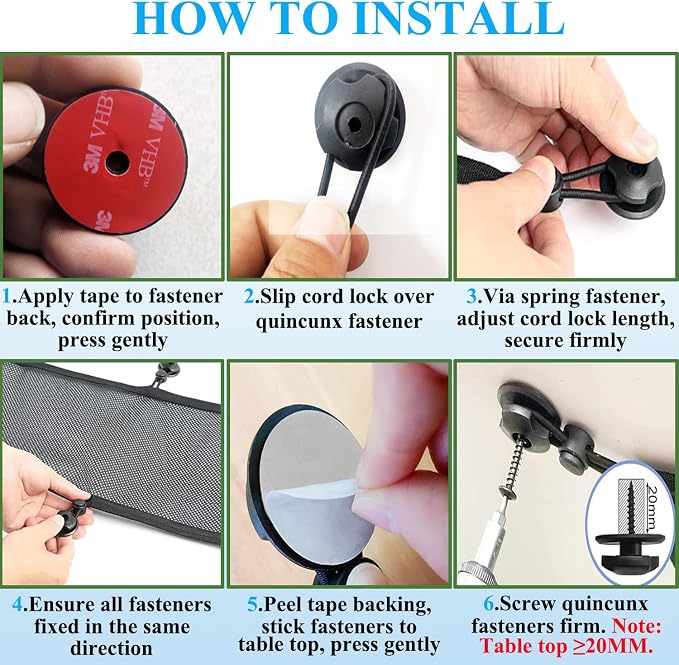 HOW TO INSTALL

3M VHB™ 3M VHB™ 3M

1.Apply tape to fastener back, confirm position, press gently

2.Slip cord lock over quincunx fastener

3.Via spring fastener, adjust cord lock length, secure firmly

20mm

4.Ensure all fasteners fixed in the same direction

5.Peel tape backing, stick fasteners to table top, press gently

6.Screw quincunx fasteners firm. Note: Table top ≥20MM.