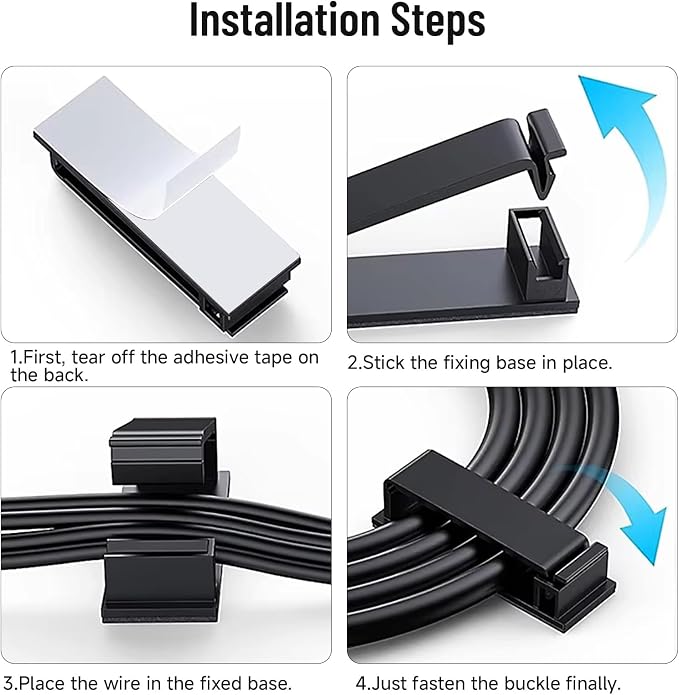 Installation Steps

1.First, tear off the adhesive tape on the back.

2.Stick the fixing base in place.

3.Place the wire in the fixed base.

4.Just fasten the buckle finally.