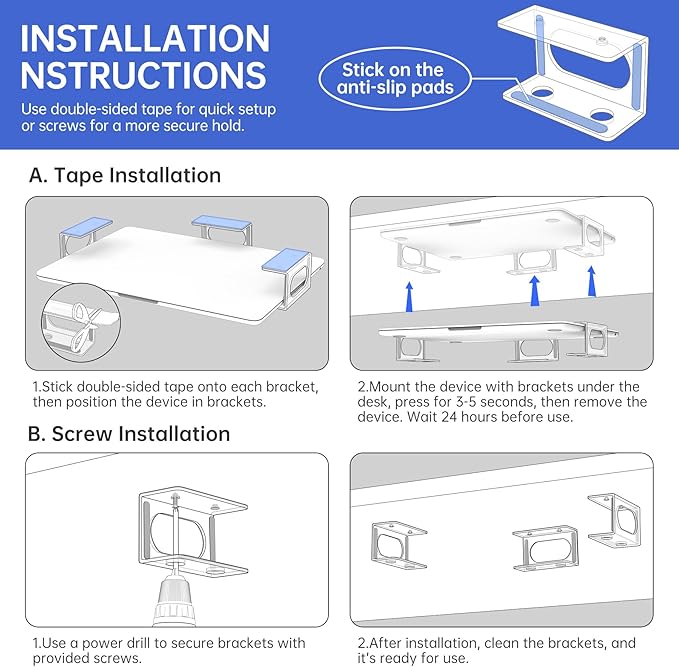 INSTALLATION NSTRUCTIONS

Use double-sided tape for quick setup or screws for a more secure hold.

Stick on the anti-slip pads

A. Tape Installation

1.Stick double-sided tape onto each bracket, then position the device in brackets.

2.Mount the device with brackets under the desk, press for 3-5 seconds, then remove the device. Wait 24 hours before use.

B. Screw Installation

1.Use a power drill to secure brackets with provided screws.

2.After installation, clean the brackets, and it's ready for use.