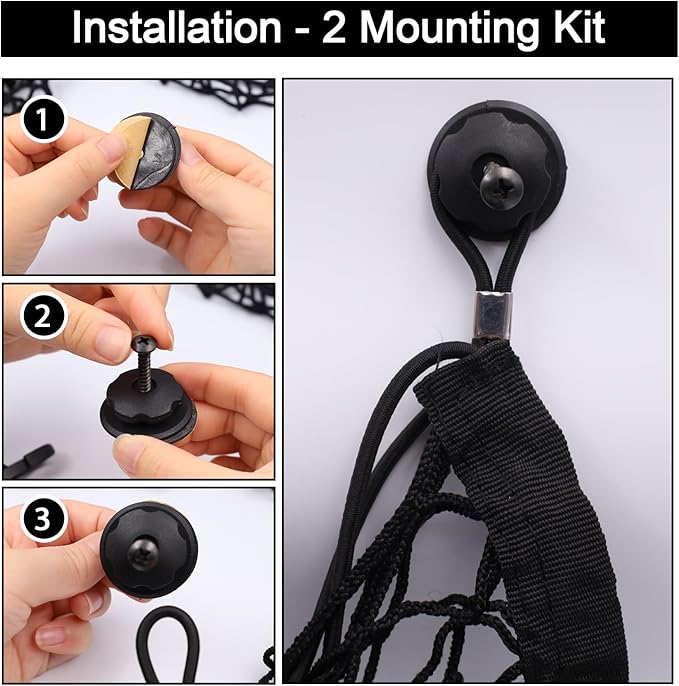 Installation - 2 Mounting Kit

1

2

3