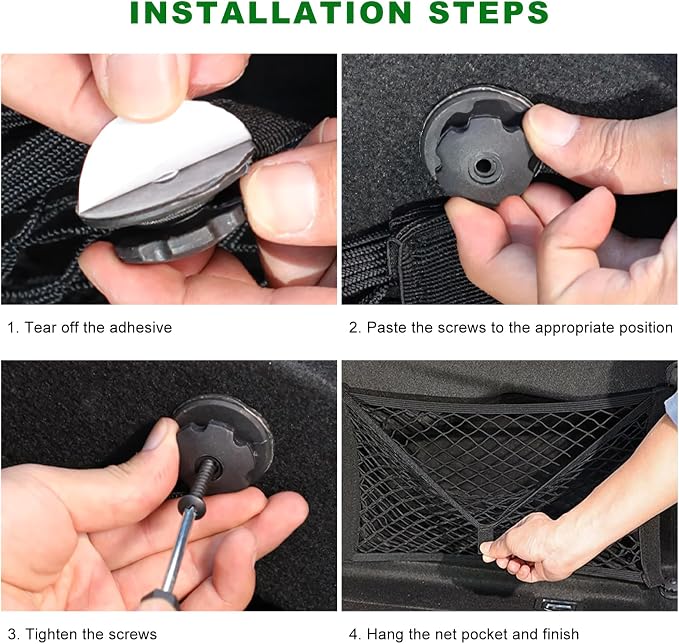 INSTALLATION STEPS

1. Tear off the adhesive

2. Paste the screws to the appropriate position

3. Tighten the screws

4. Hang the net pocket and finish