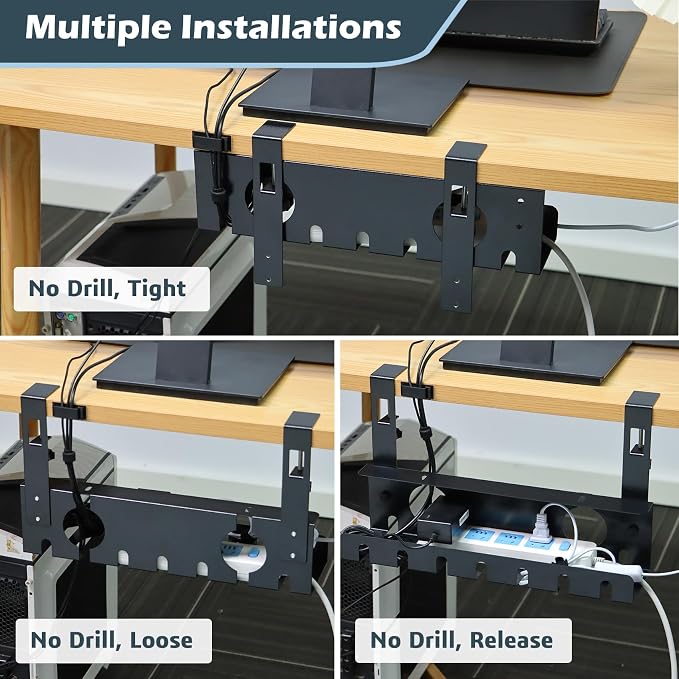 Multiple Installations

No Drill, Tight

No Drill, Loose

No Drill, Release