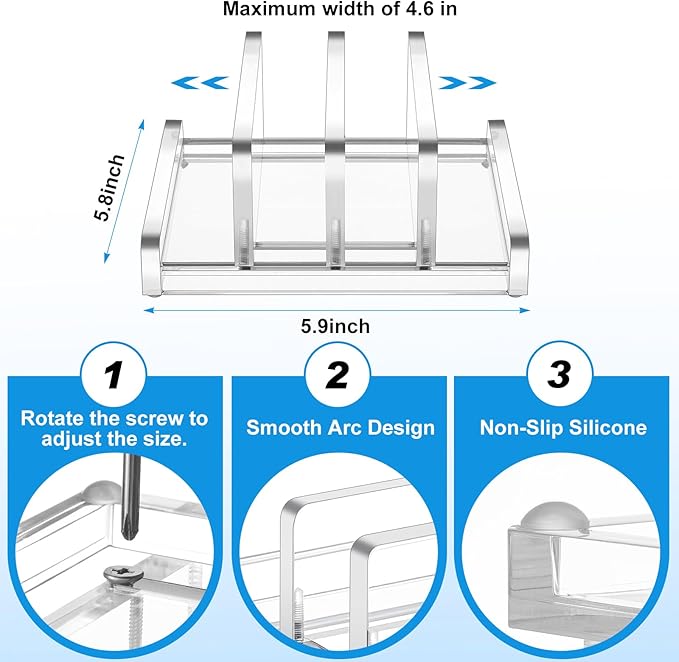 Maximum width of 4.6 in

5.8inch

5.9inch

1

Rotate the screw to adjust the size.

2

Smooth Arc Design

3

Non-Slip Silicone