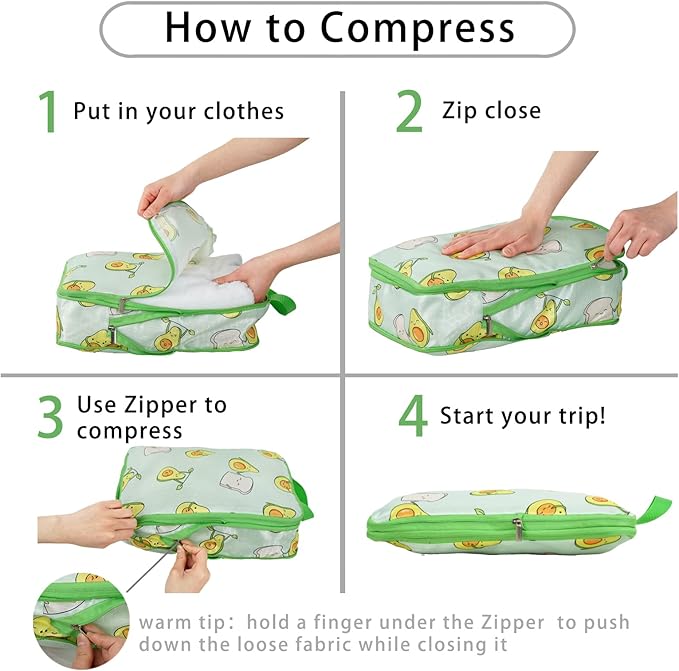 How to Compress

1 Put in your clothes

2 Zip close

3 Use Zipper to compress

4 Start your trip!

warm tip: hold a finger under the Zipper to push down the loose fabric while closing it