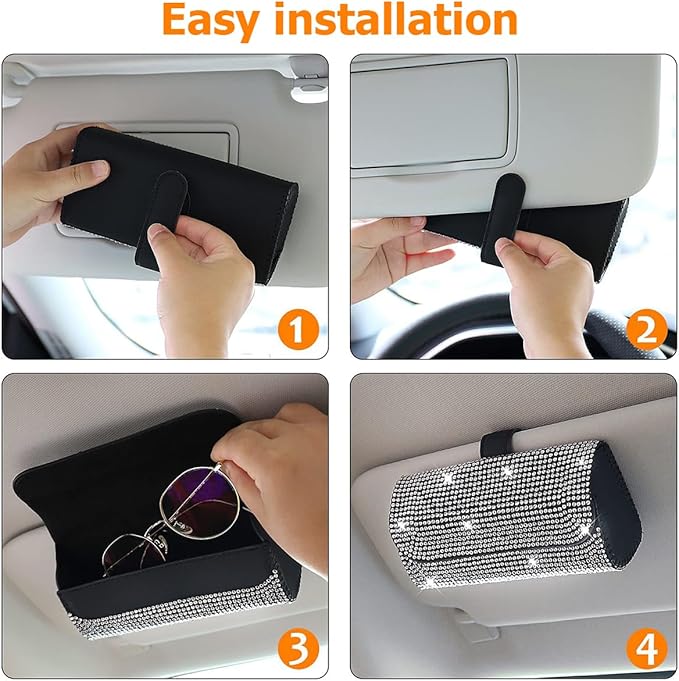 Easy installation

1

2

3

4